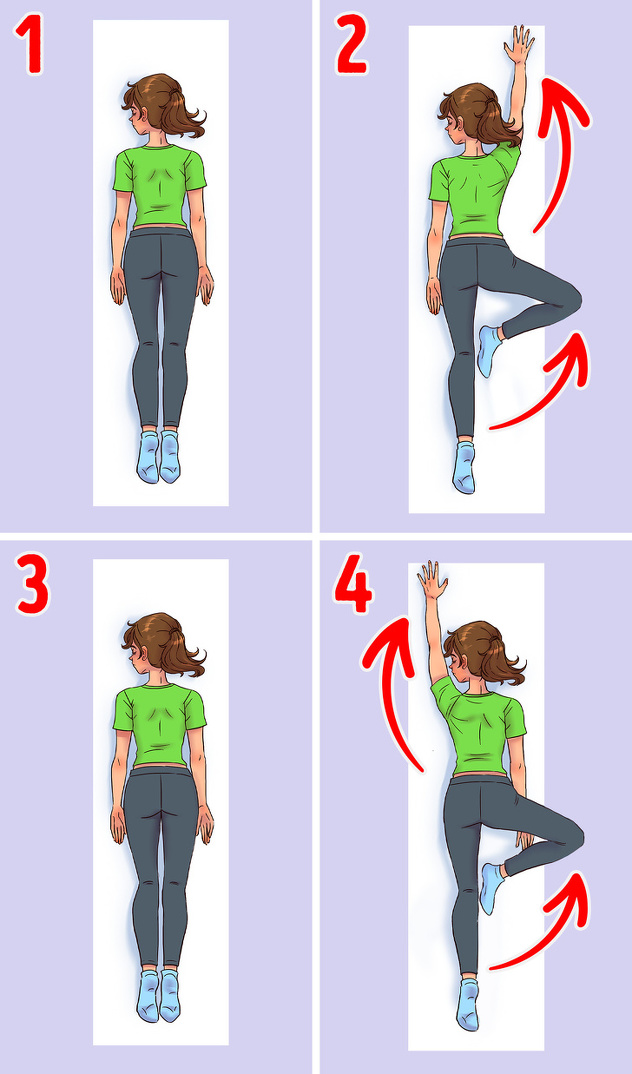 1

2

3

4