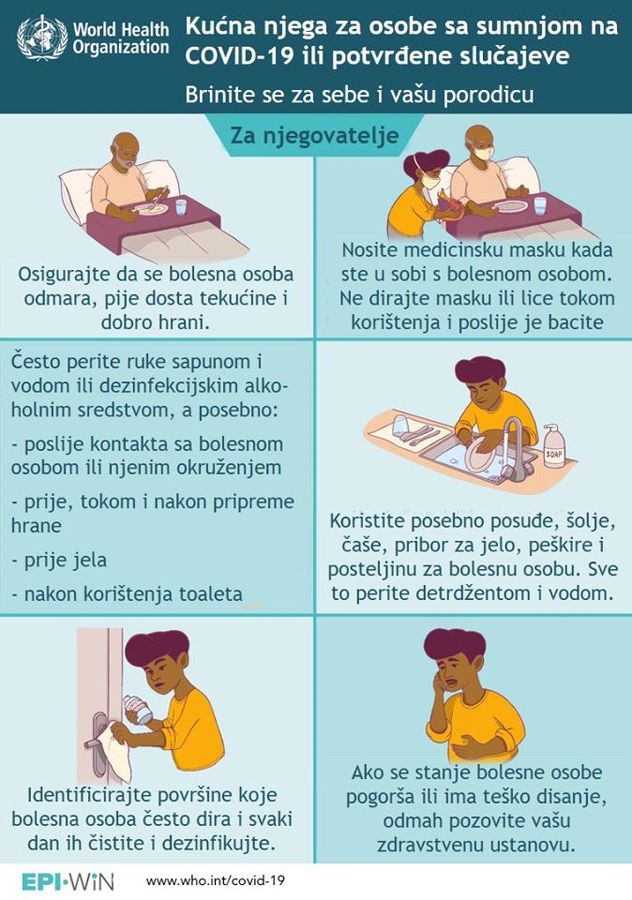 World Health Organization

Kućna njega za osobe sa sumnjom na COVID-19 ili potvrđene slučajeve

Brinite se za sebe i vašu porodicu

Za njegovatelje

Osigurajte da se bolesna osoba odmara, pije dosta tekućine i dobro hrani.

Nosite medicinsku masku kada ste u sobi s bolesnom osobom. Ne dirajte masku ili lice tokom korištenja i poslije je bacite

Često perite ruke sapunom i vodom ili dezinfekcijskim alkoholnim sredstvom, a posebno:

- poslije kontakta sa bolesnom osobom ili njenim okruženjem

- prije, tokom i nakon pripreme hrane

- prije jela

- nakon korištenja toaleta

SOAP

Koristite posebno posuđe, šolje, čaše, pribor za jelo, peškire i posteljinu za bolesnu osobu. Sve to perite detrdžentom i vodom.

Identificirajte površine koje bolesna osoba često dira i svaki dan ih čistite i dezinfikujte.

Ako se stanje bolesne osobe pogorša ili ima teško disanje, odmah pozovite vašu zdravstvenu ustanovu.

EPI·WiN

www.who.int/covid-19