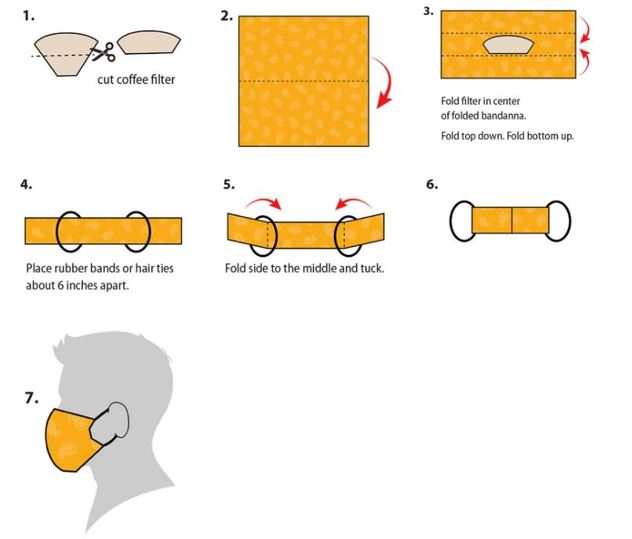 1.

cut coffee filter

2.

3.

Fold filter in center of folded bandanna.

Fold top down. Fold bottom up.

4.

Place rubber bands or hair ties about 6 inches apart.

5.

Fold side to the middle and tuck.

6.

7.